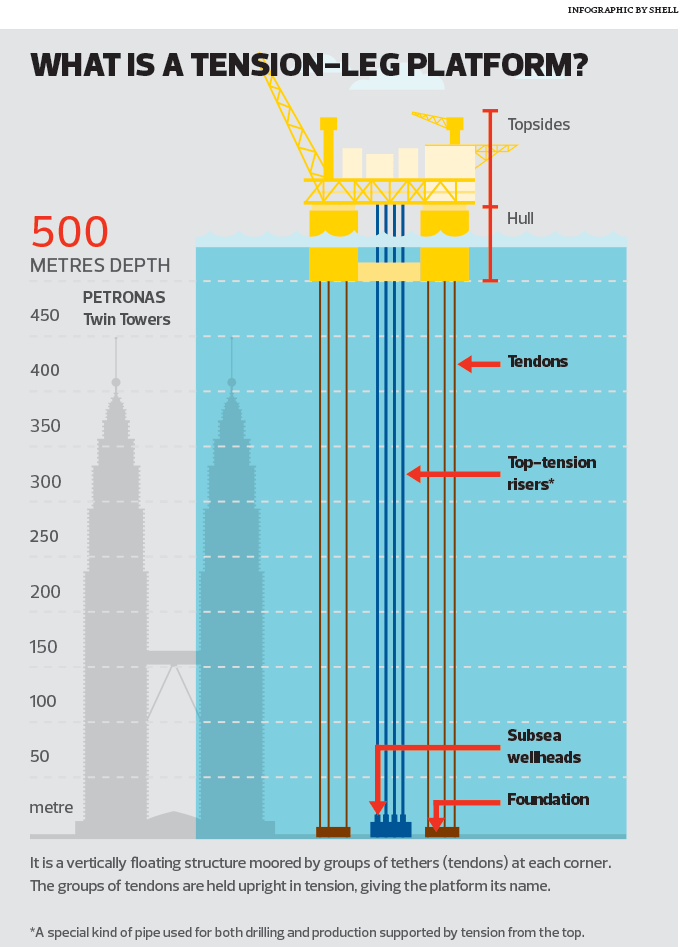 INFOGRAPHIC BY SHELL

WHAT IS A TENSION-LEG PLATFORM?

Topsides

Hull

500
METRES DEPTH

PETRONAS
Twin Towers

450

400

350

300

250

200

150

100

50

metre

Tendons

Top-tension risers*

Subsea wellheads

Foundation

It is a vertically floating structure moored by groups of tethers (tendons) at each corner. The groups of tendons are held upright in tension, giving the platform its name.

*A special kind of pipe used for both drilling and production supported by tension from the top.