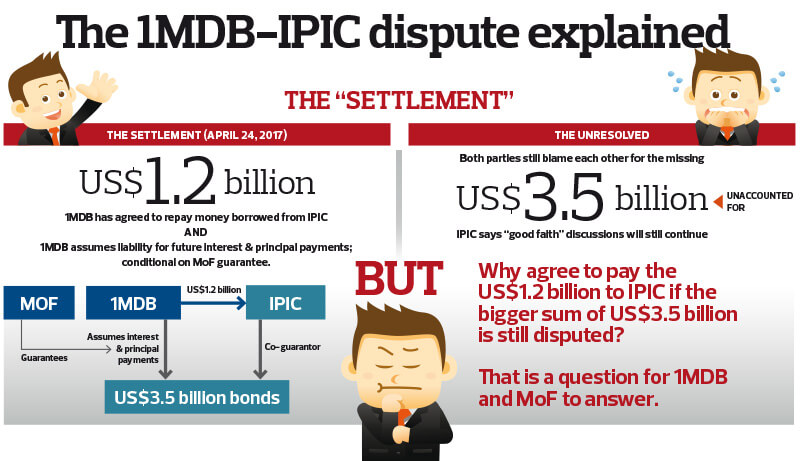 The 1MDB-IPIC dispute explained

THE "SETTLEMENT"

THE SETTLEMENT (APRIL 24, 2017)

US$1.2 billion

1MDB has agreed to repay money borrowed from IPIC
AND
1MDB assumes liability for future interest & principal payments; conditional on MoF guarantee.

MOF

1MDB

US$1.2 billion

IPIC

Guarantees

Assumes interest & principal payments

Co-guarantor

US$3.5 billion bonds

THE UNRESOLVED

Both parties still blame each other for the missing

US$3.5 billion

UNACCOUNTED FOR

IPIC says "good faith" discussions will still continue

BUT

Why agree to pay the US$1.2 billion to IPIC if the bigger sum of US$3.5 billion is still disputed?

That is a question for 1MDB and MoF to answer.